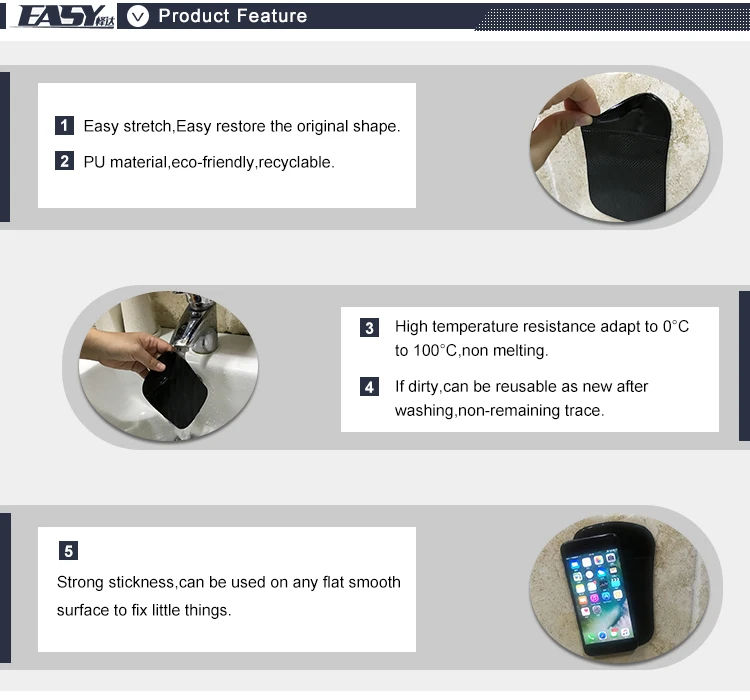 EASY 怿达

Product Feature

1 Easy stretch,Easy restore the original shape.

2 PU material,eco-friendly,recyclable.

3 High temperature resistance adapt to 0°C to 100°C,non melting.

4 If dirty,can be reusable as new after washing,non-remaining trace.

5

Strong stickness,can be used on any flat smooth surface to fix little things.