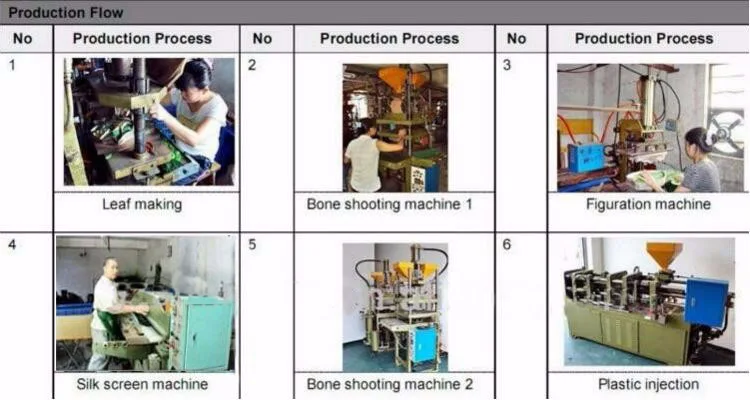 Production Flow

| No | Production Process | No | Production Process | No | Production Process |
|---|---|---|---|---|---|
| 1 | Leaf making | 2 | Bone shooting machine 1 | 3 | Figuration machine |
| 4 | Silk screen machine | 5 | Bone shooting machine 2 | 6 | Plastic injection |