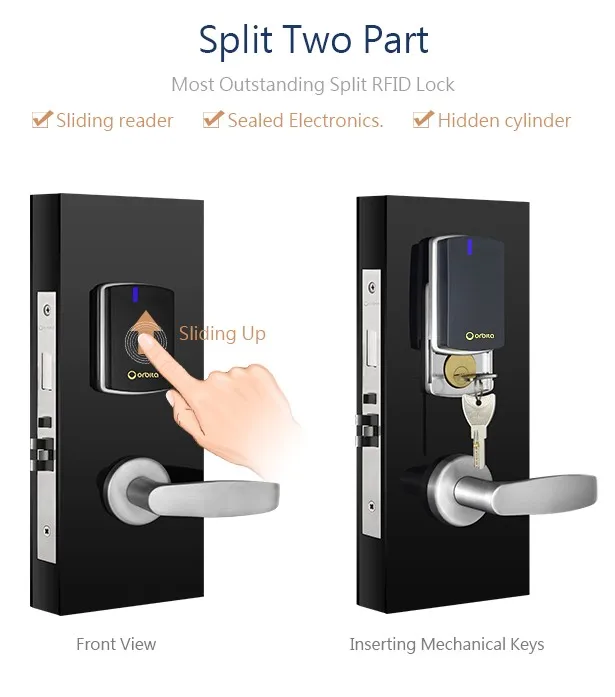 Split Two Part

Most Outstanding Split RFID Lock

Sliding reader Sealed Electronics. Hidden cylinder

Sliding Up

orbita

orbita

Front View

Inserting Mechanical Keys