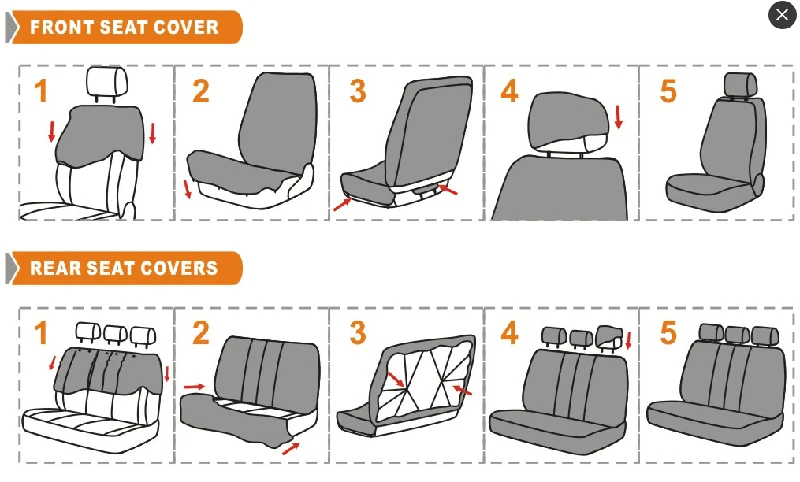 FRONT SEAT COVER

1

2

3

4

5

REAR SEAT COVERS

1

2

3

4

5