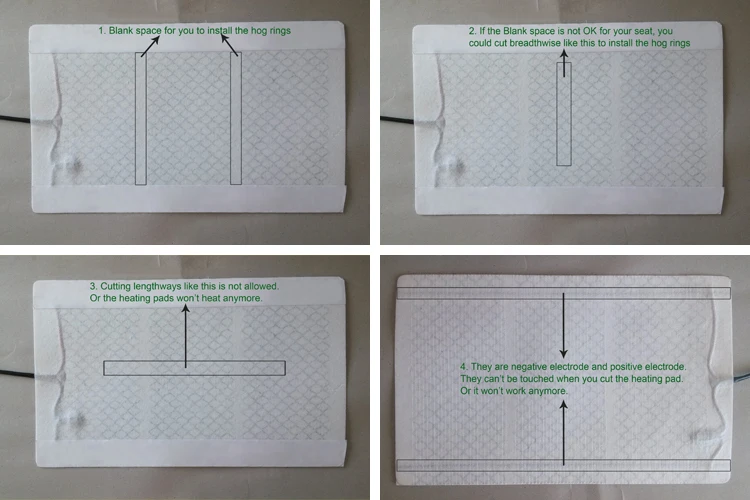 1. Blank space for you to install the hog rings

2. If the Blank space is not OK for your seat, you could cut breadthwise like this to install the hog rings

3. Cutting lengthways like this is not allowed. Or the heating pads won't heat anymore.

4. They are negative electrode and positive electrode. They can't be touched when you cut the heating pad. Or it won't work anymore.