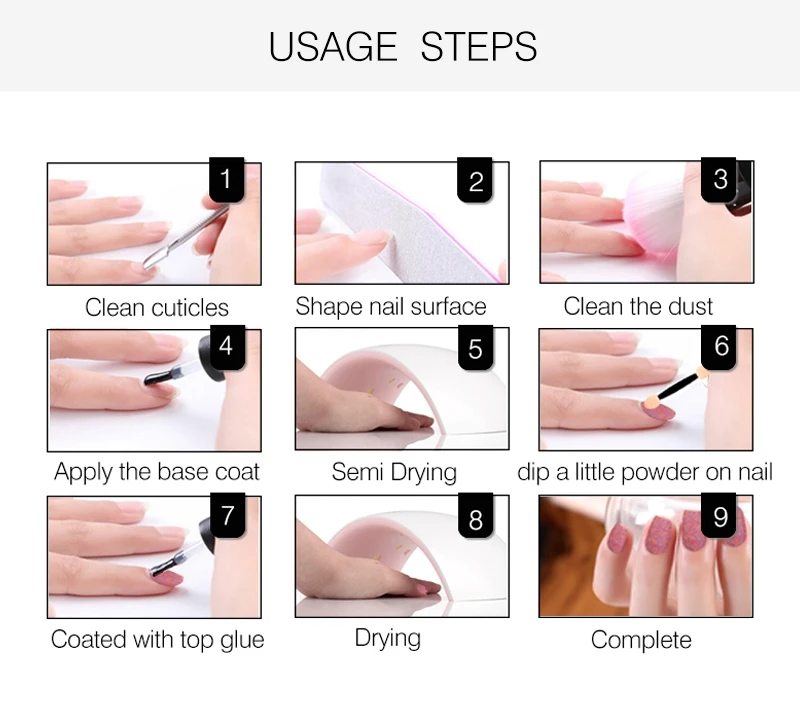 USAGE STEPS

1
Clean cuticles

2
Shape nail surface

3
Clean the dust

4
Apply the base coat

5
Semi Drying

6
dip a little powder on nail

7
Coated with top glue

8
Drying

9
Complete