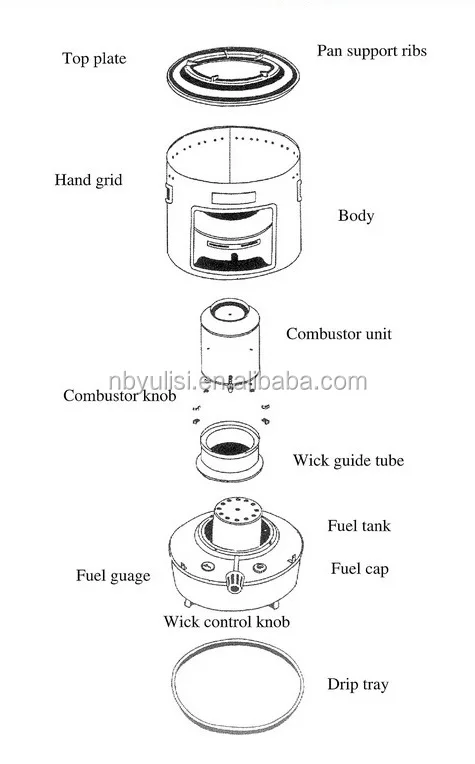 Top plate

Pan support ribs

Hand grid

Body

Combustor unit

nbyulisi.en.alibaba.com

Combustor knob

Wick guide tube

Fuel tank

Fuel guage

Fuel cap

Wick control knob

Drip tray