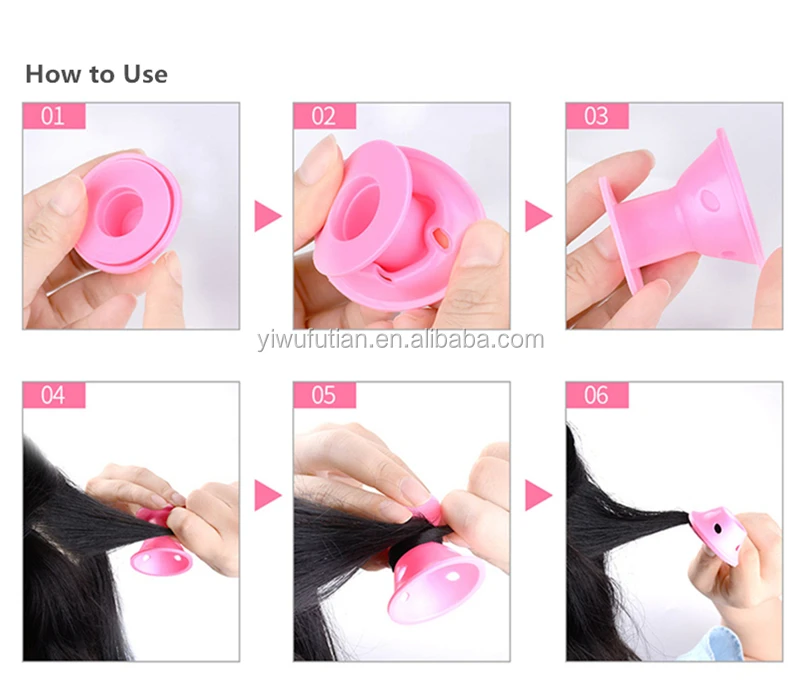 How to Use

01

02

03

yiwufutian.en.alibaba.com

04

05

06