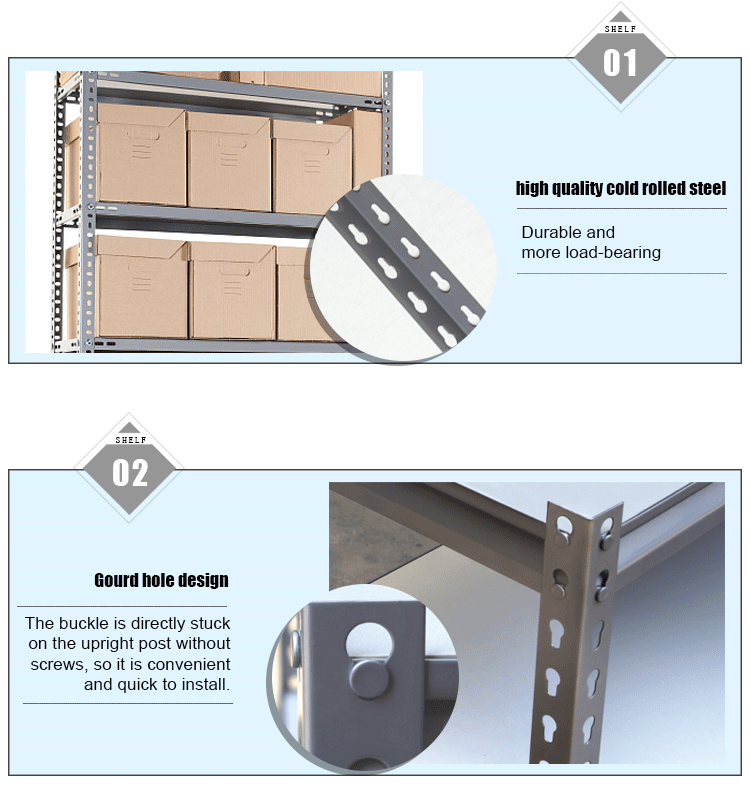 SHELF
01

high quality cold rolled steel

Durable and
more load-bearing

SHELF
02

Gourd hole design

The buckle is directly stuck on the upright post without screws, so it is convenient and quick to install.