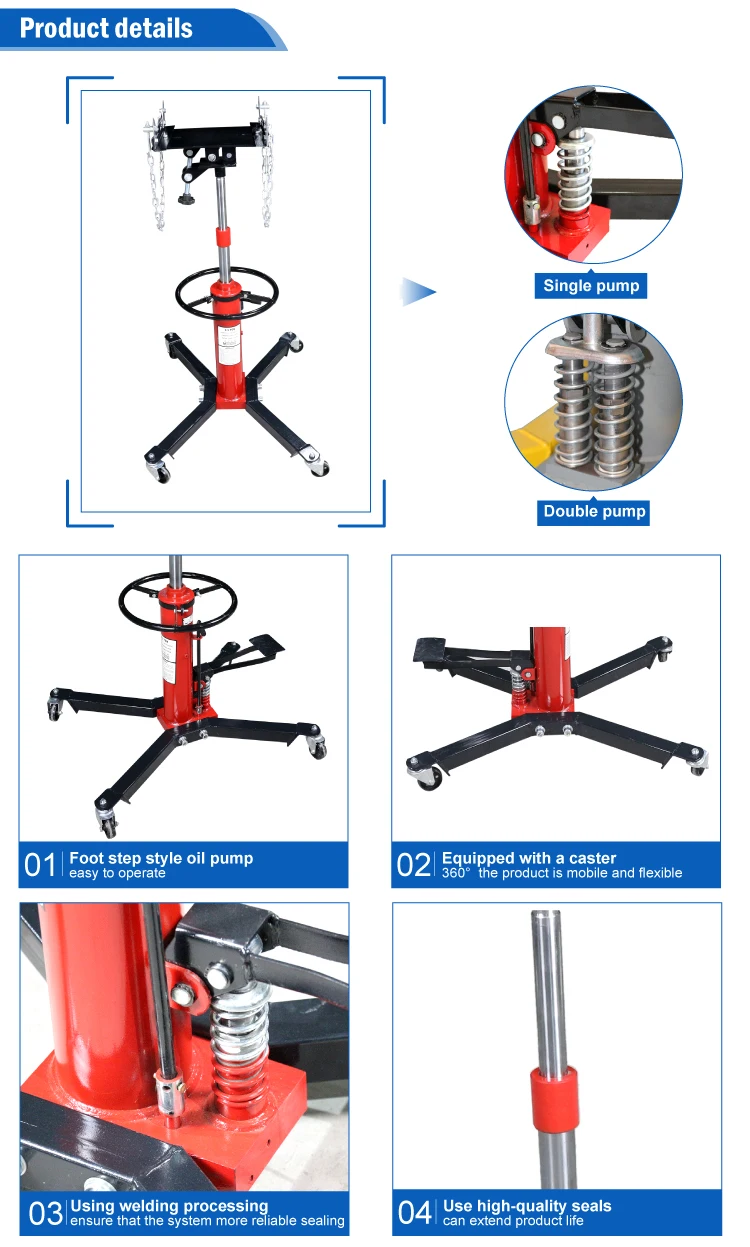 Product details

Single pump

Double pump

01 Foot step style oil pump
easy to operate

02 Equipped with a caster
360° the product is mobile and flexible

03 Using welding processing
ensure that the system more reliable sealing

04 Use high-quality seals
can extend product life