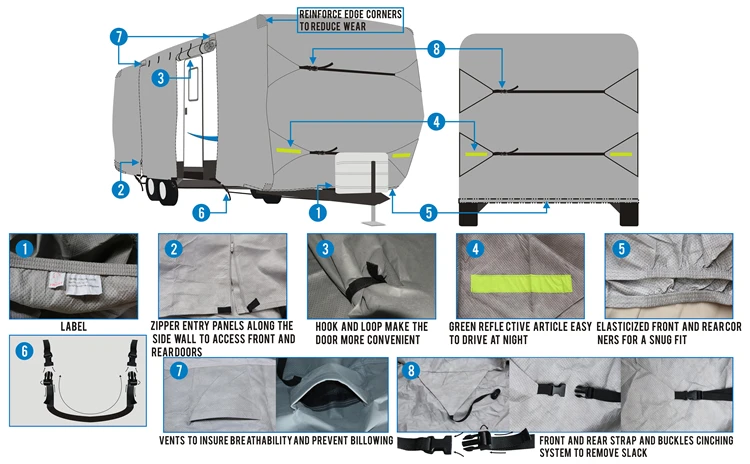 REINFORCE EDGE CORNERS TO REDUCE WEAR

7

3

8

4

2

6

1

5

1

LABEL

2

ZIPPER ENTRY PANELS ALONG THE SIDE WALL TO ACCESS FRONT AND REARDOORS

3

HOOK AND LOOP MAKE THE DOOR MORE CONVENIENT

4

GREEN REFLE CTIVE ARTICLE EASY TO DRIVE AT NIGHT

5

ELASTICIZED FRONT AND REARCOR NERS FOR A SNUG FIT

6

7

VENTS TO INSURE BREATHABILITY AND PREVENT BILLOWING

8

FRONT AND REAR STRAP AND BUCKLES CINCHING SYSTEM TO REMOVE SLACK