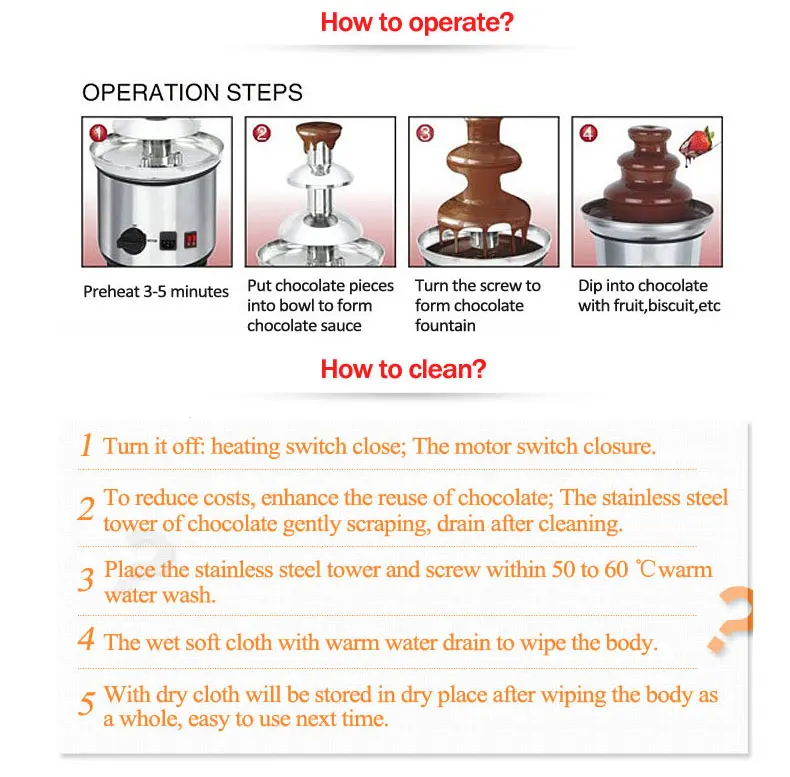 How to operate?

OPERATION STEPS

1 Preheat 3-5 minutes

2 Put chocolate pieces into bowl to form chocolate sauce

3 Turn the screw to form chocolate fountain

4 Dip into chocolate with fruit,biscuit,etc

How to clean?

1 Turn it off: heating switch close; The motor switch closure.

2 To reduce costs, enhance the reuse of chocolate; The stainless steel tower of chocolate gently scraping, drain after cleaning.

3 Place the stainless steel tower and screw within 50 to 60 ℃warm water wash.

4 The wet soft cloth with warm water drain to wipe the body.

5 With dry cloth will be stored in dry place after wiping the body as a whole, easy to use next time.