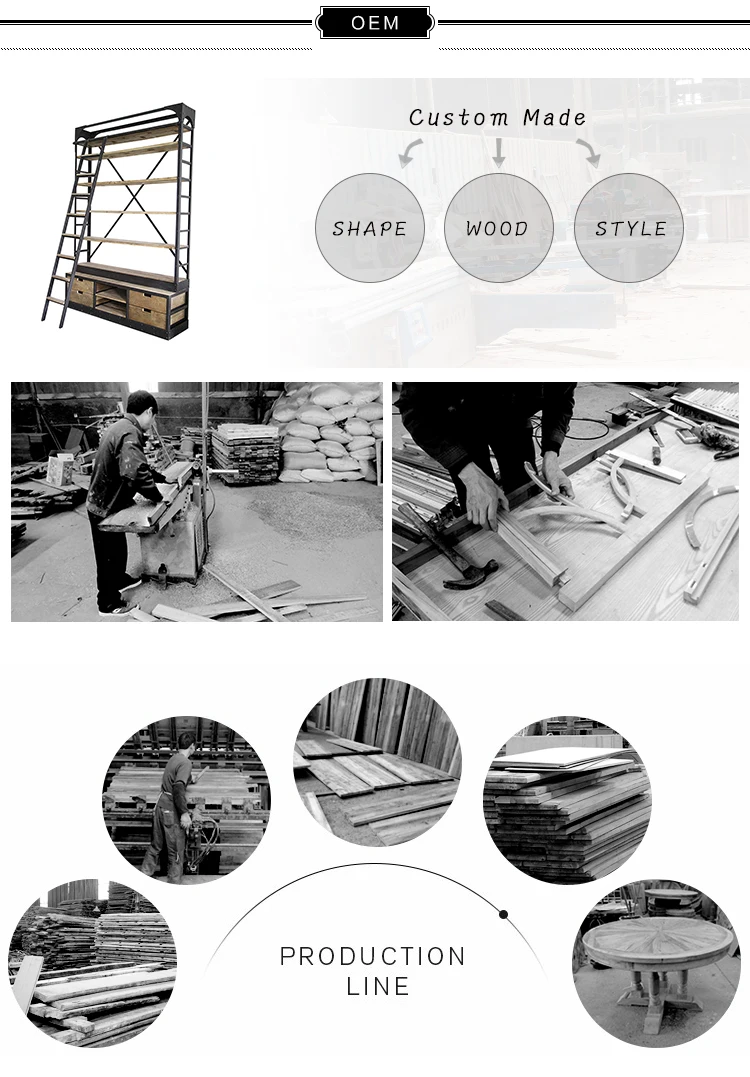 OEM

Custom Made

SHAPE

WOOD

STYLE

PRODUCTION LINE