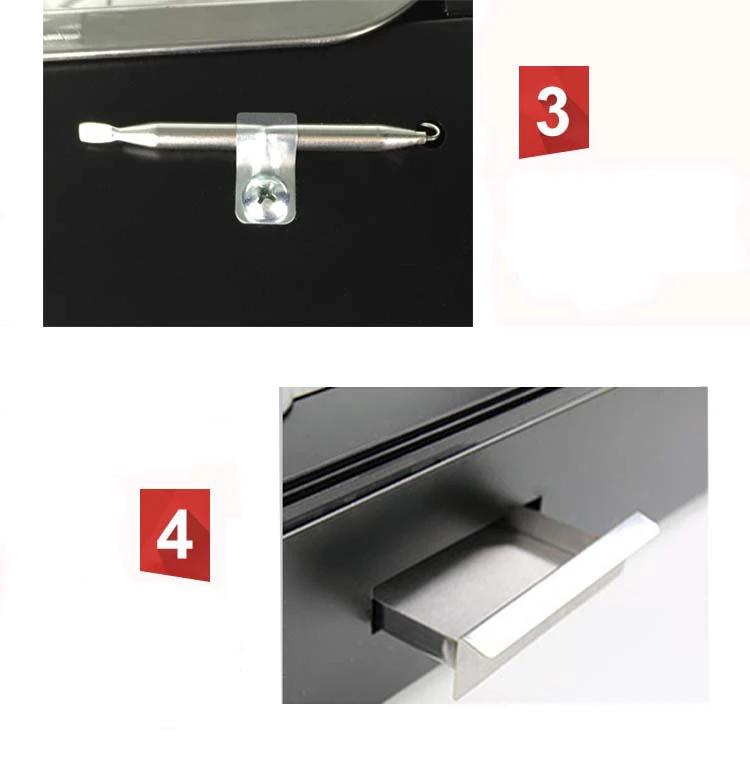 3

4