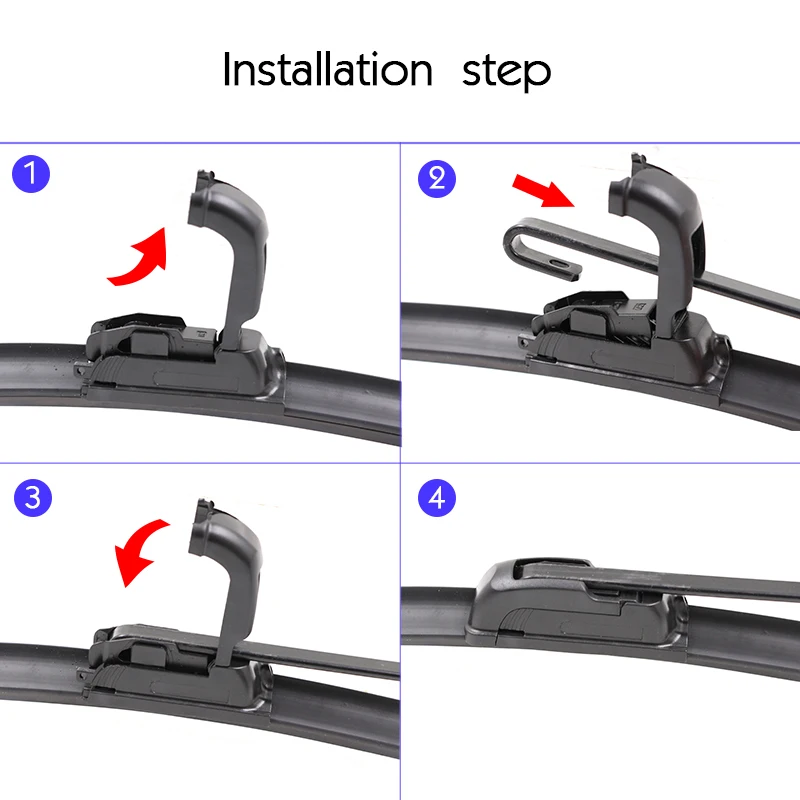 Installation step

1

2

3

4