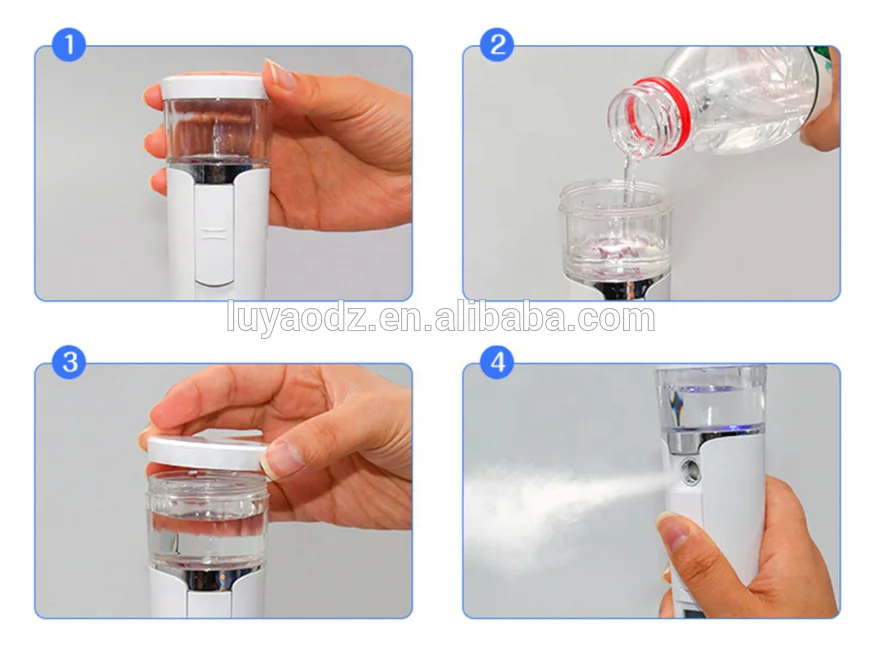 1

2

luyaodz.en.alibaba.com

3

4