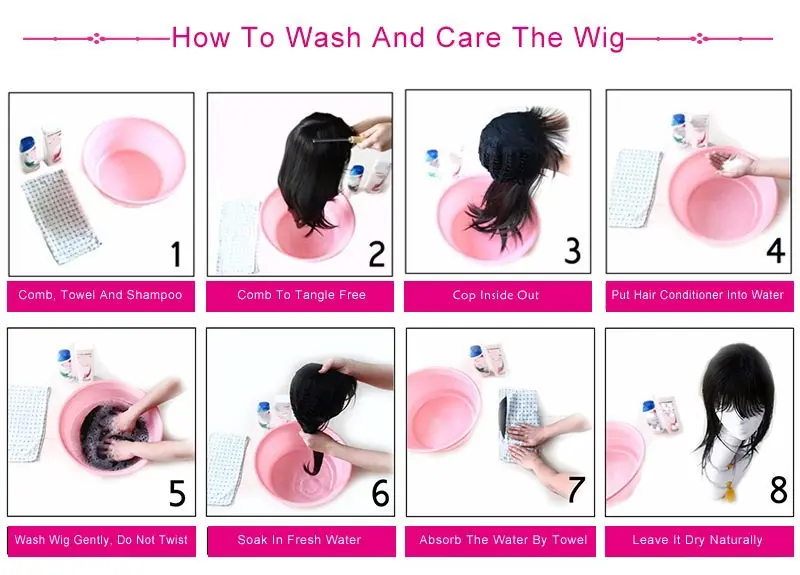 How To Wash And Care The Wig

1
Comb, Towel And Shampoo

2
Comb To Tangle Free

3
Cop Inside Out

4
Put Hair Conditioner Into Water

5
Wash Wig Gently, Do Not Twist

6
Soak In Fresh Water

7
Absorb The Water By Towel

8
Leave It Dry Naturally