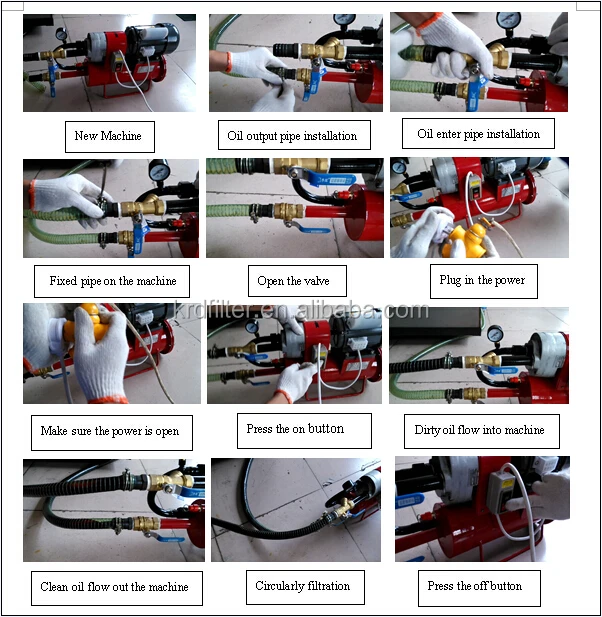 New Machine

Oil output pipe installation

Oil enter pipe installation

Fixed pipe on the machine

Open the valve

Plug in the power

krdfilter.en.alibaba.com

Make sure the power is open

Press the on button

Dirty oil flow into machine

Clean oil flow out the machine

Circularly filtration

Press the off button