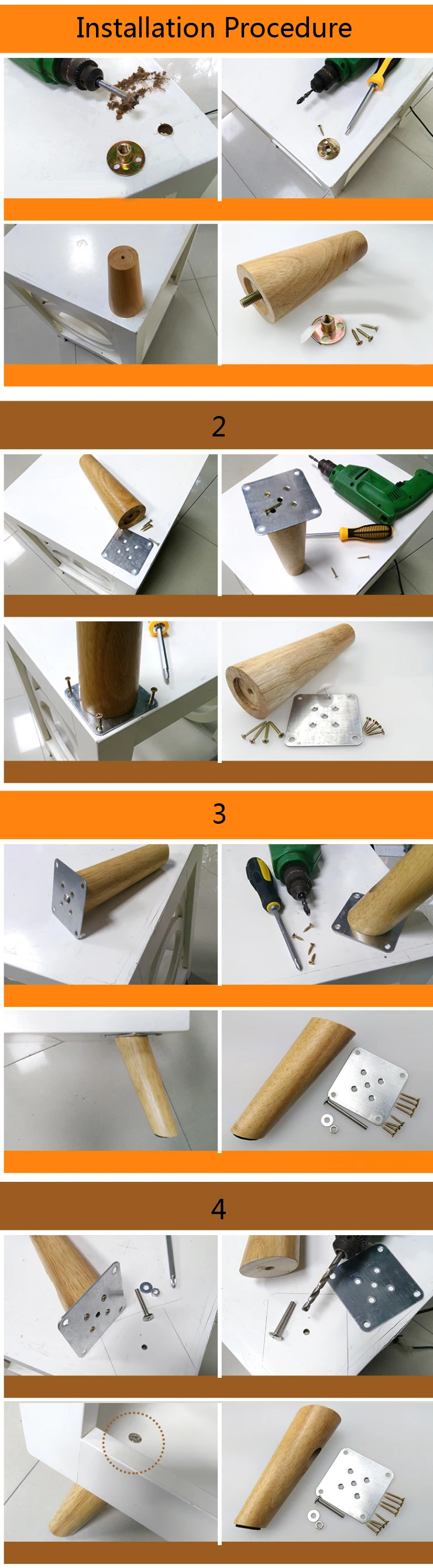 Installation Procedure

2

3

4