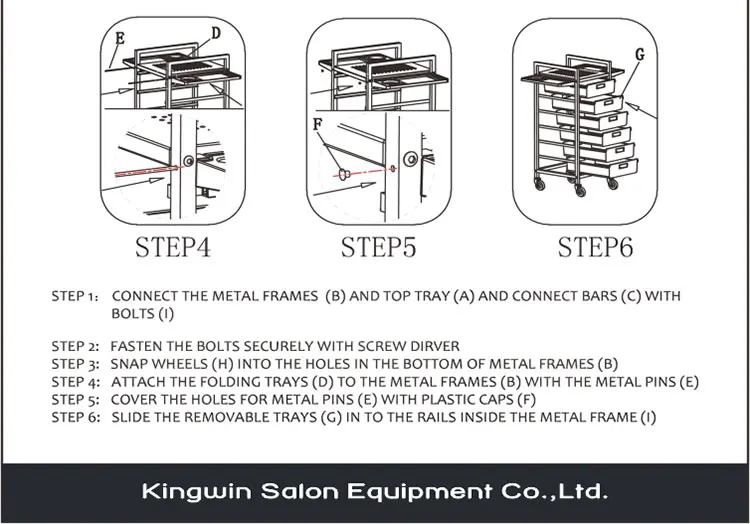 E
D

F

G

STEP4

STEP5

STEP6

STEP 1: CONNECT THE METAL FRAMES (B) AND TOP TRAY (A) AND CONNECT BARS (C) WITH BOLTS (I)

STEP 2: FASTEN THE BOLTS SECURELY WITH SCREW DIRVER
STEP 3: SNAP WHEELS (H) INTO THE HOLES IN THE BOTTOM OF METAL FRAMES (B)
STEP 4: ATTACH THE FOLDING TRAYS (D) TO THE METAL FRAMES (B) WITH THE METAL PINS (E)
STEP 5: COVER THE HOLES FOR METAL PINS (E) WITH PLASTIC CAPS (F)
STEP 6: SLIDE THE REMOVABLE TRAYS (G) IN TO THE RAILS INSIDE THE METAL FRAME (I)

Kingwin Salon Equipment Co.,Ltd.