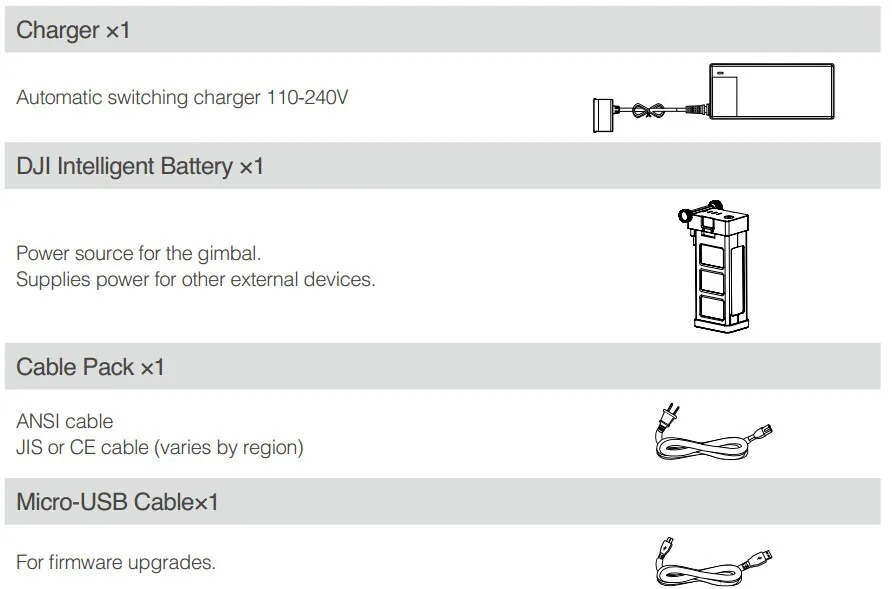 Charger ×1

Automatic switching charger 110-240V

DJI Intelligent Battery ×1

Power source for the gimbal.
Supplies power for other external devices.

Cable Pack ×1

ANSI cable
JIS or CE cable (varies by region)

Micro-USB Cable×1

For firmware upgrades.