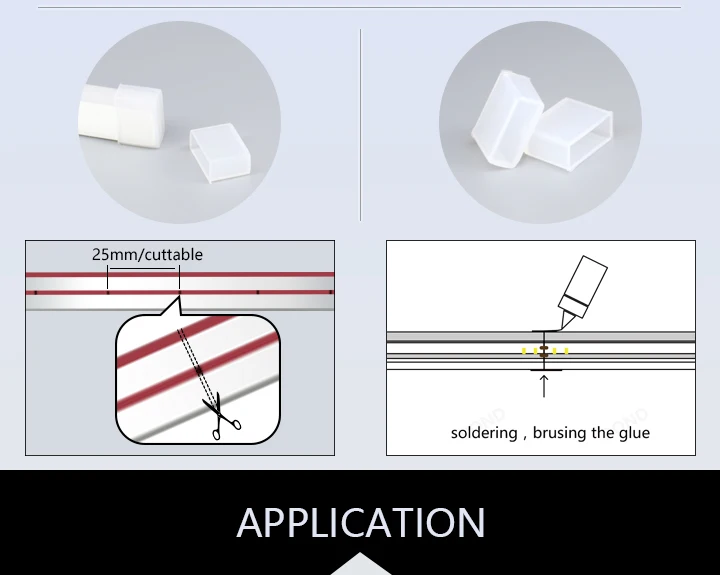 25mm/cuttable

soldering , brusing the glue

APPLICATION