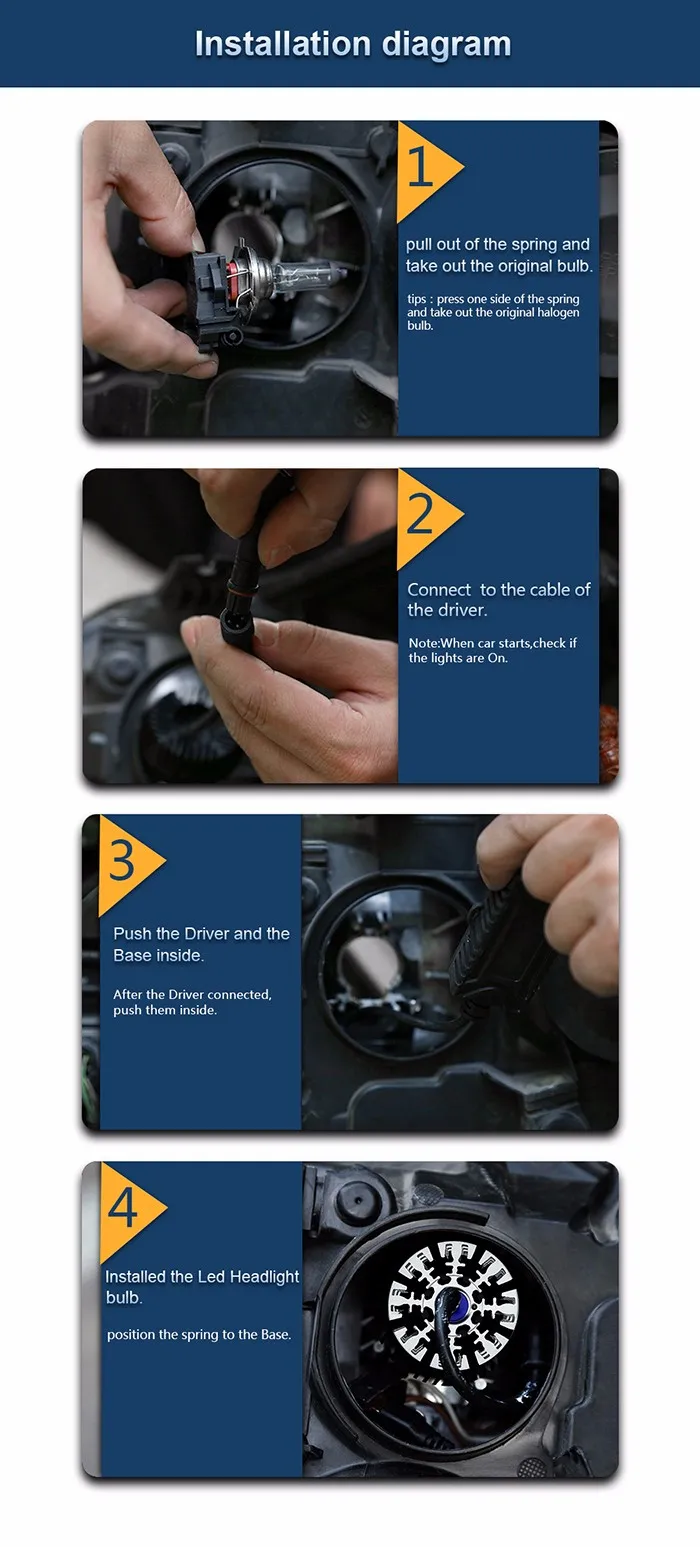 Installation diagram

1

pull out of the spring and take out the original bulb.

tips : press one side of the spring and take out the original halogen bulb.

2

Connect  to the cable of the driver.

Note:When car starts,check if the lights are On.

3

Push the Driver and the Base inside.

After the Driver connected, push them inside.

4

Installed the Led Headlight bulb.

position the spring to the Base.