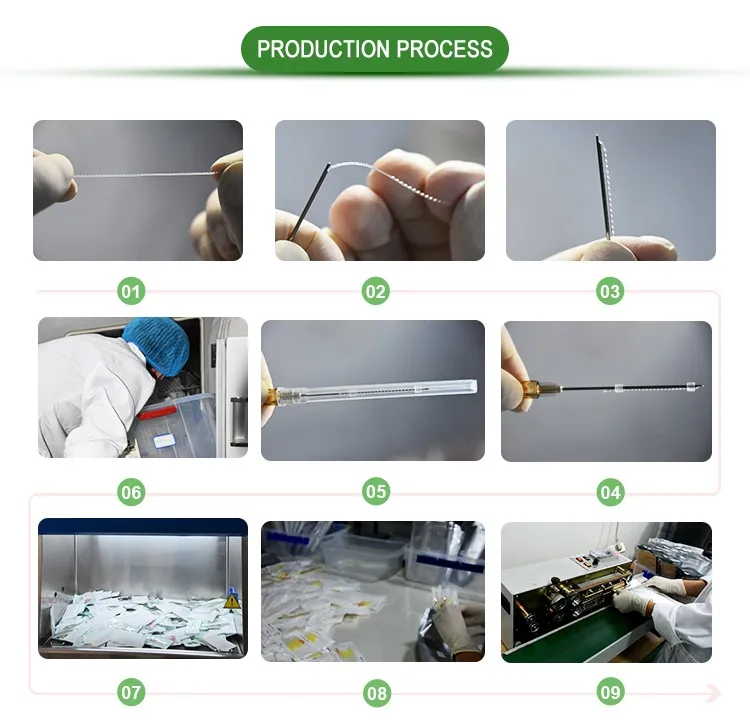 PRODUCTION PROCESS

01

02

03

06

05

04

07

08

09