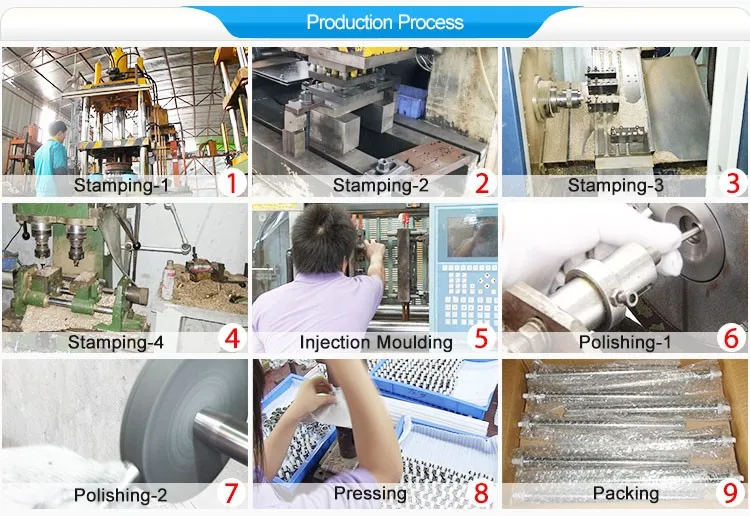 Production Process

Stamping-1 1

Stamping-2 2

Stamping-3 3

Stamping-4 4

Injection Moulding 5

Polishing-1 6

Polishing-2 7

Pressing 8

Packing 9