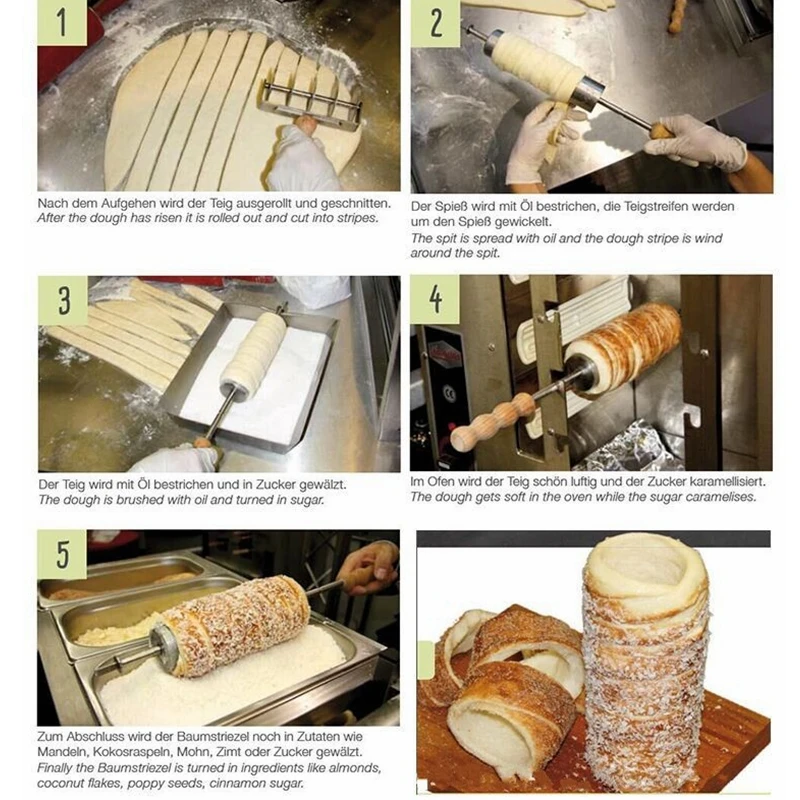 1

Nach dem Aufgehen wird der Teig ausgerollt und geschnitten.
After the dough has risen it is rolled out and cut into stripes.

2

Der Spieß wird mit Öl bestrichen, die Teigstreifen werden um den Spieß gewickelt.
The spit is spread with oil and the dough stripe is wind around the spit.

3

Der Teig wird mit Öl bestrichen und in Zucker gewälzt.
The dough is brushed with oil and turned in sugar.

4

Im Ofen wird der Teig schön luftig und der Zucker karamellisiert.
The dough gets soft in the oven while the sugar caramelises.

5

Zum Abschluss wird der Baumstriezel noch in Zutaten wie Mandeln, Kokosraspeln, Mohn, Zimt oder Zucker gewälzt.
Finally the Baumstriezel is turned in ingredients like almonds, coconut flakes, poppy seeds, cinnamon sugar.