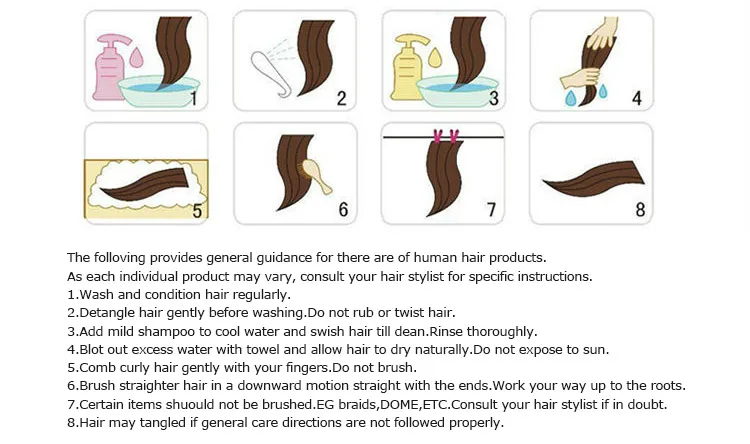 1

2

3

4

5

6

7

8

The folloving provides general guidance for there are of human hair products.
As each individual product may vary, consult your hair stylist for specific instructions.
1.Wash and condition hair regularly.
2.Detangle hair gently before washing.Do not rub or twist hair.
3.Add mild shampoo to cool water and swish hair till dean.Rinse thoroughly.
4.Blot out excess water with towel and allow hair to dry naturally.Do not expose to sun.
5.Comb curly hair gently with your fingers.Do not brush.
6.Brush straighter hair in a downward motion straight with the ends.Work your way up to the roots.
7.Certain items shuould not be brushed.EG braids,DOME,ETC.Consult your hair stylist if in doubt.
8.Hair may tangled if general care directions are not followed properly.