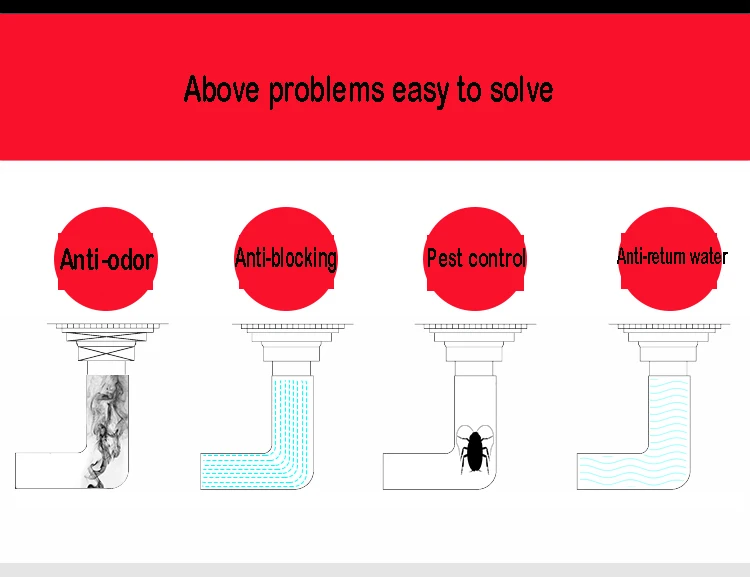 Above problems easy to solve

Anti-odor

Anti-blocking

Pest control

Anti-return water