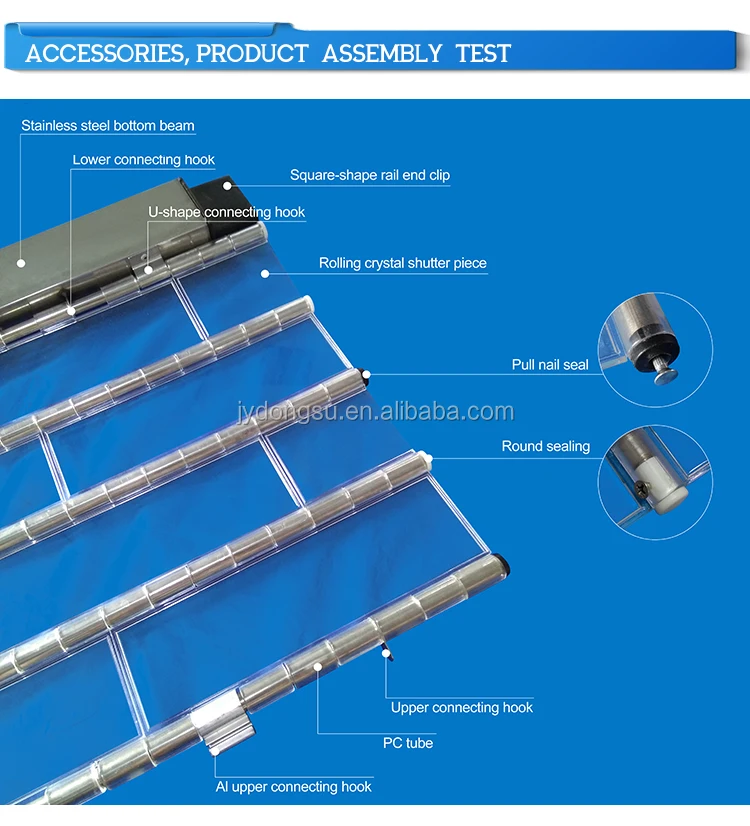 ACCESSORIES, PRODUCT ASSEMBLY TEST

Stainless steel bottom beam

Lower connecting hook

Square-shape rail end clip

U-shape connecting hook

Rolling crystal shutter piece

Pull nail seal

jydongsu.en.alibaba.com

Round sealing

Upper connecting hook

PC tube

Al upper connecting hook