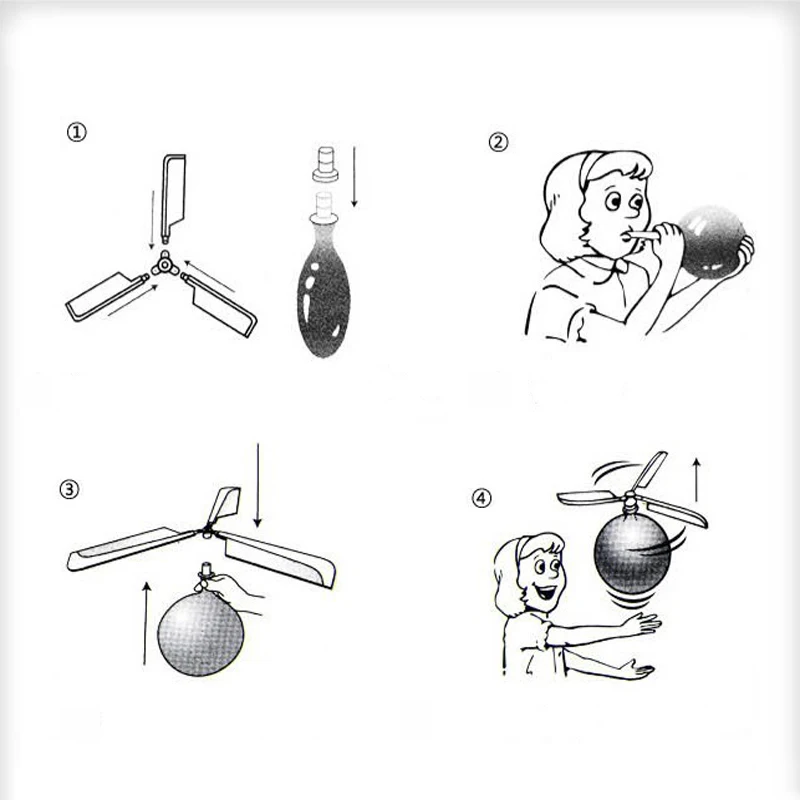 ①

②

③

④