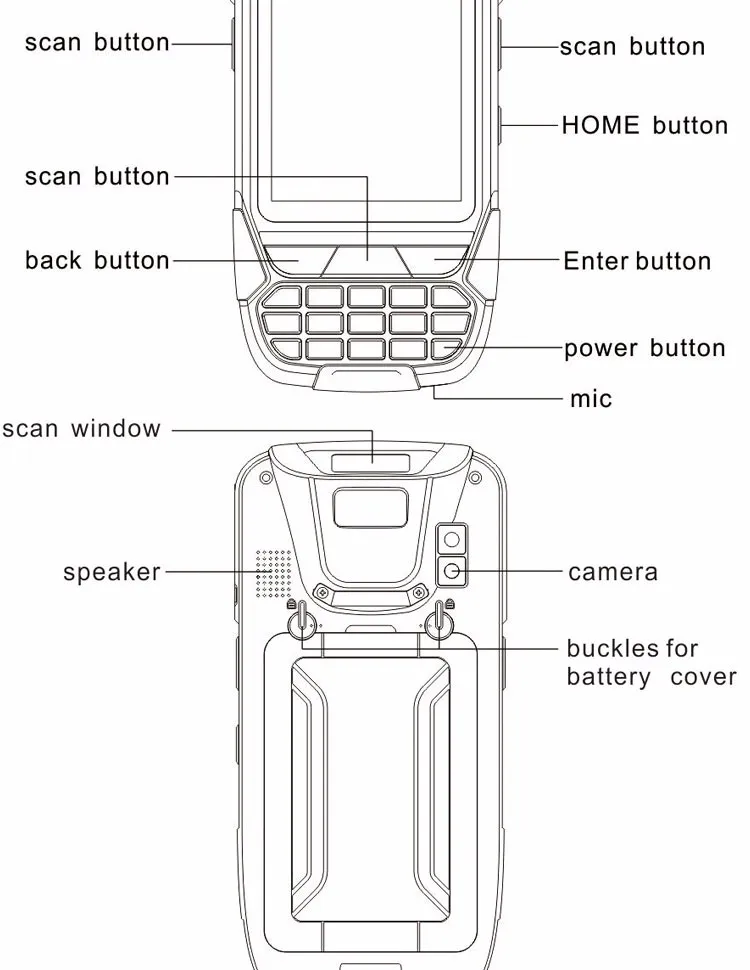 scan button
scan button
HOME button
scan button
back button
Enter button
power button
mic
scan window
speaker
camera
buckles for battery cover