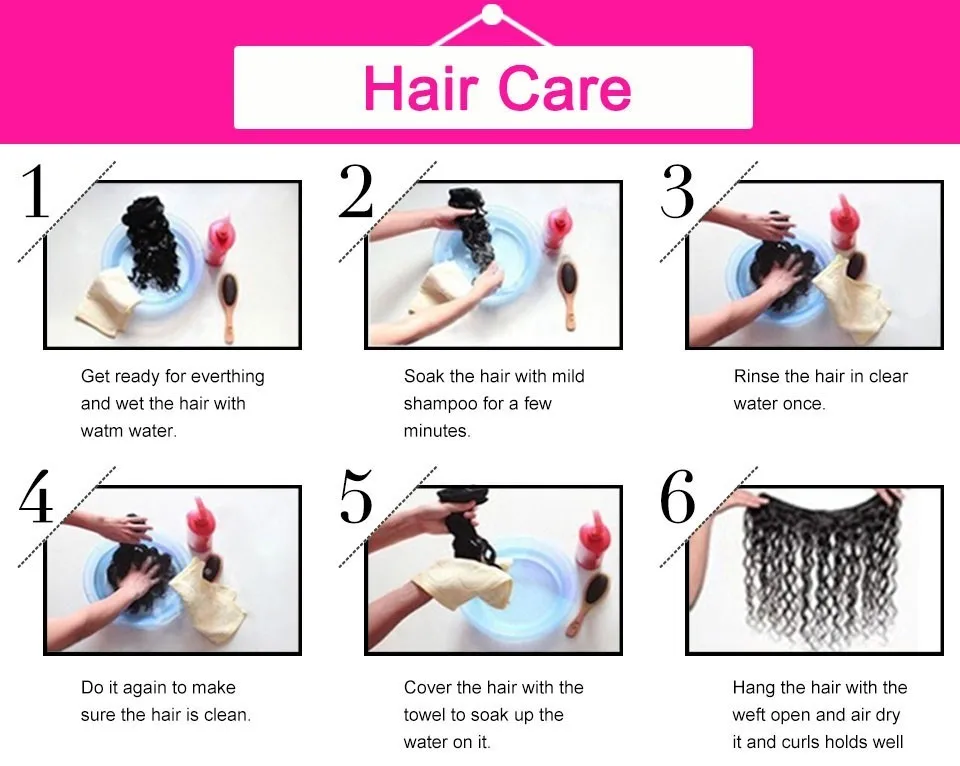 Hair Care

1

Get ready for everthing and wet the hair with watm water.

2

Soak the hair with mild shampoo for a few minutes.

3

Rinse the hair in clear water once.

4

Do it again to make sure the hair is clean.

5

Cover the hair with the towel to soak up the water on it.

6

Hang the hair with the weft open and air dry it and curls holds well