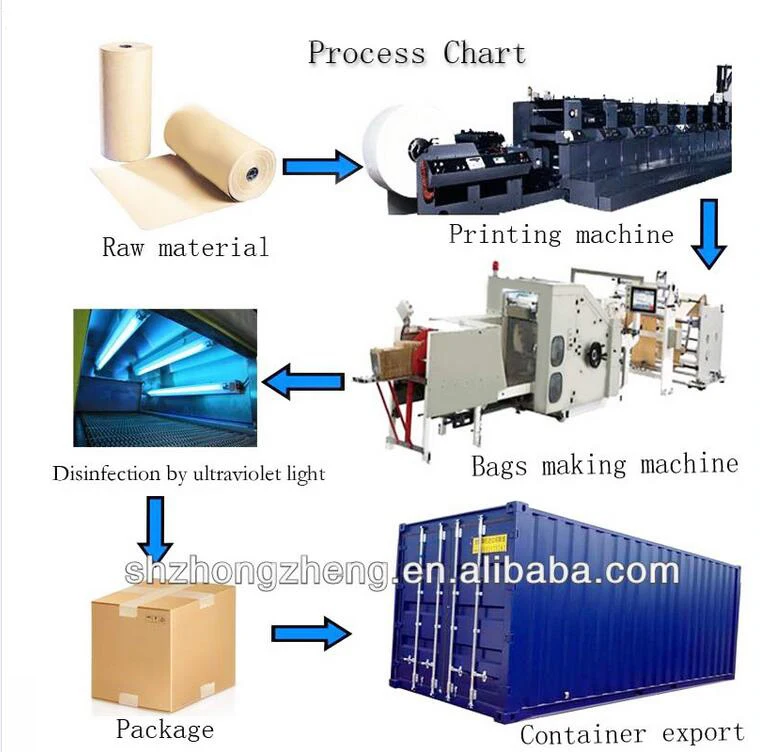 Process Chart

Raw material

Printing machine

Bags making machine

Disinfection by ultraviolet light

shzhongzheng.en.alibaba.com

Package

Container export