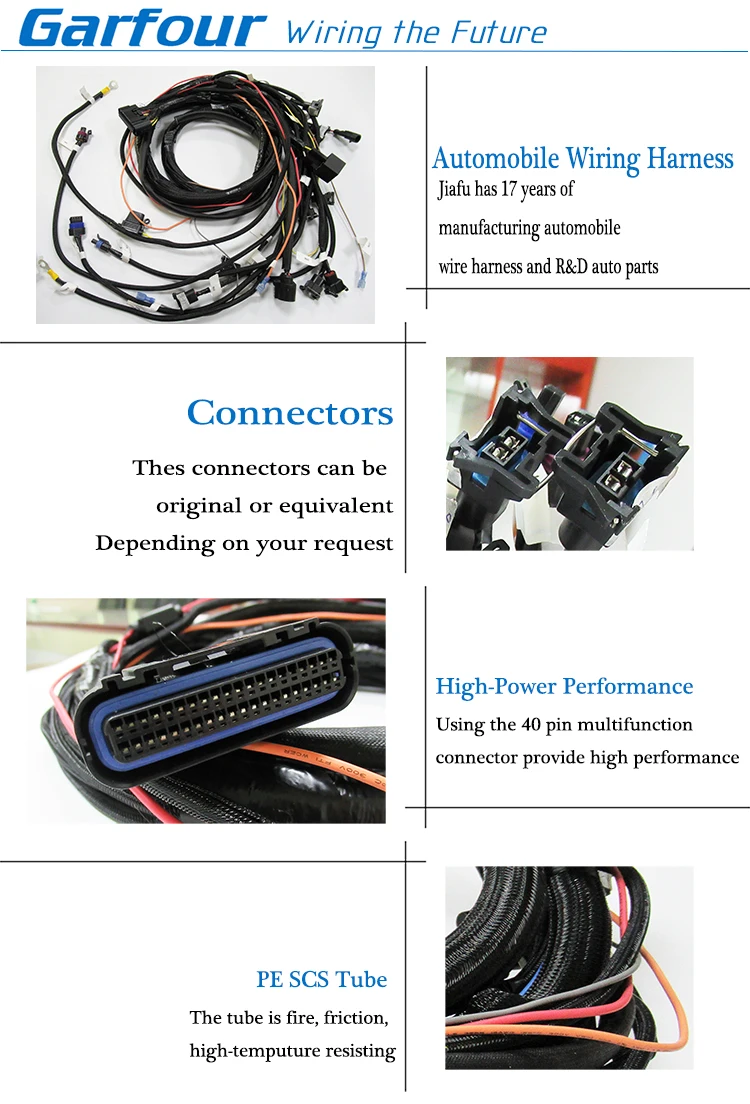 Garfour Wiring the Future

Automobile Wiring Harness
Jiafu has 17 years of manufacturing automobile wire harness and R&D auto parts

Connectors
Thes connectors can be original or equivalent Depending on your request

High-Power Performance
Using the 40 pin multifunction connector provide high performance

PE SCS Tube
The tube is fire, friction, high-temputure resisting