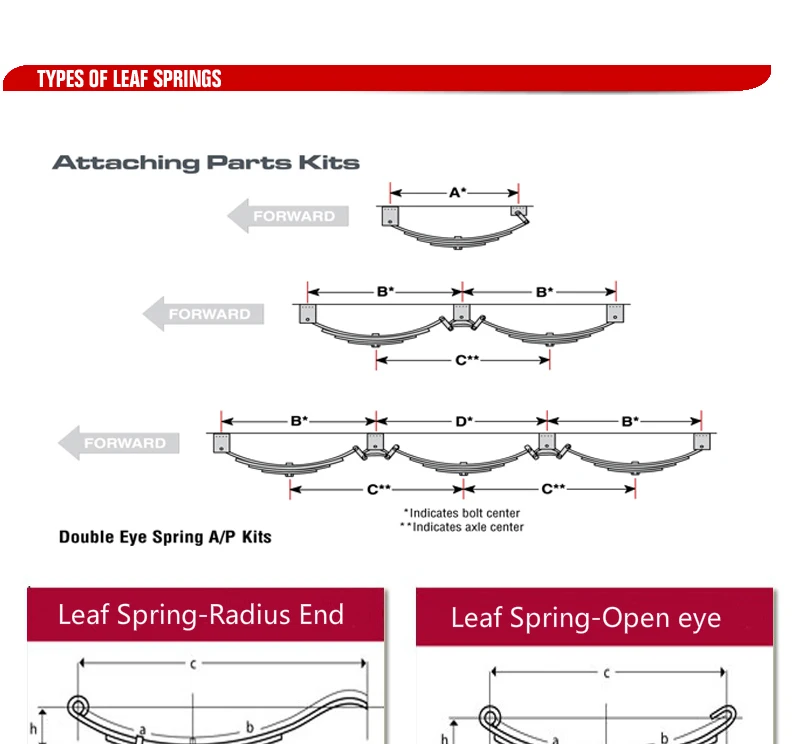 TYPES OF LEAF SPRINGS

Attaching Parts Kits

FORWARD

A*

FORWARD

B*

B*

C**

FORWARD

B*

D*

B*

C**

C**

*Indicates bolt center
**Indicates axle center

Double Eye Spring A/P Kits

Leaf Spring-Radius End

c

h

a

b

Leaf Spring-Open eye

c

h

a

b