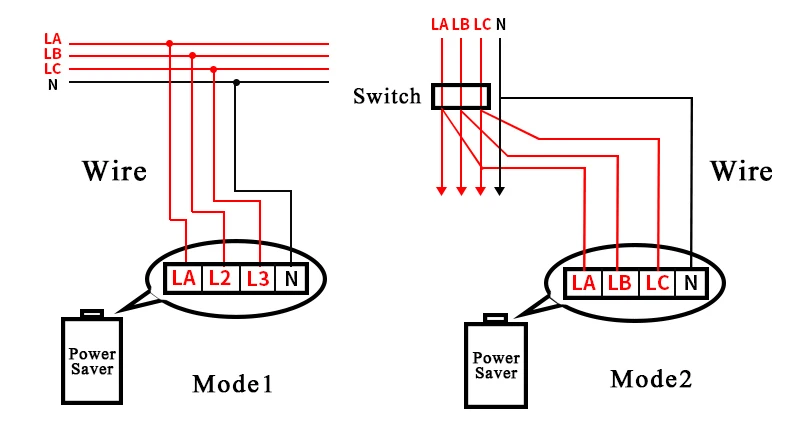 LA
LB
LC
N

Wire

LA L2 L3 N

Power Saver

Mode1

LA LB LC N

Switch

Wire

LA LB LC N

Power Saver

Mode2