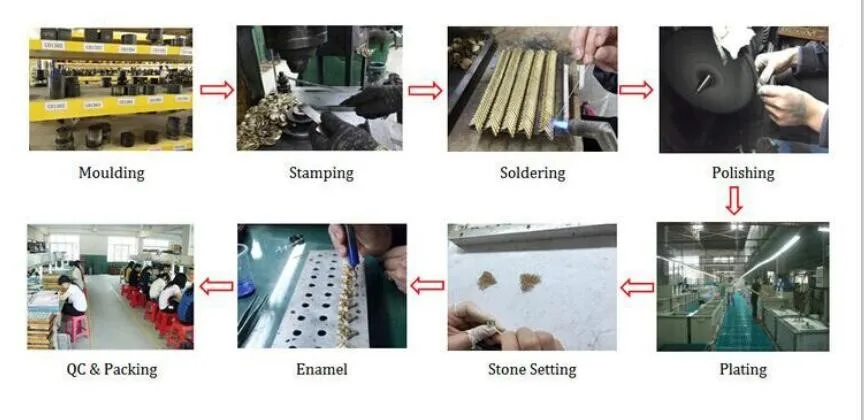 Moulding

Stamping

Soldering

Polishing

QC & Packing

Enamel

Stone Setting

Plating