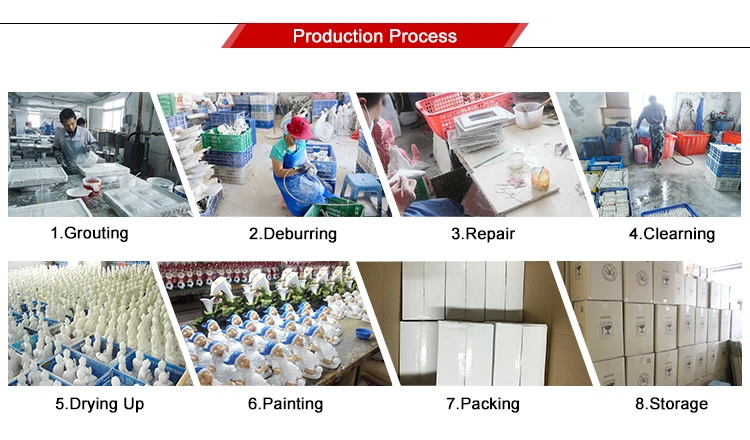 Production Process

1.Grouting

2.Deburring

3.Repair

4.Clearning

5.Drying Up

6.Painting

7.Packing

8.Storage