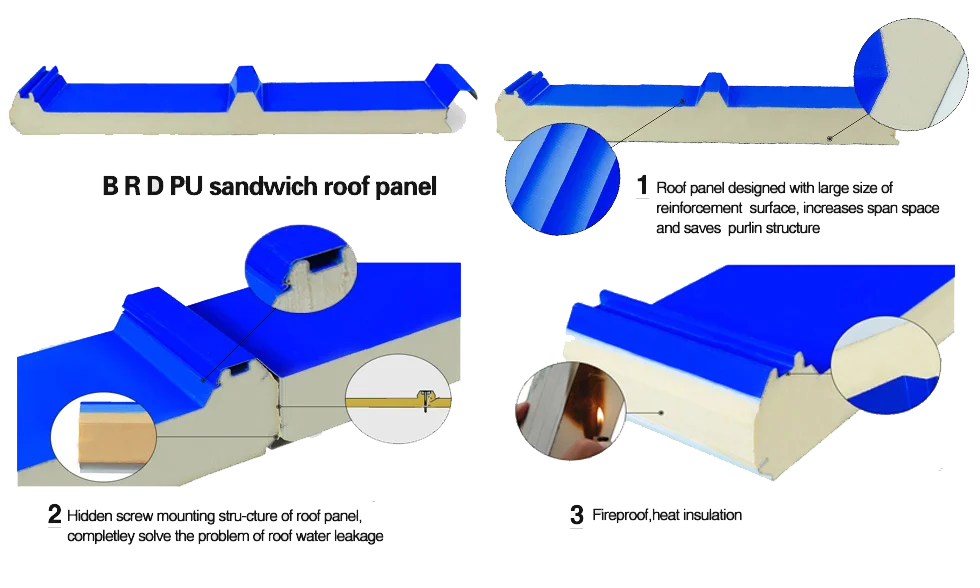 B R D PU sandwich roof panel

1 Roof panel designed with large size of reinforcement surface, increases span space and saves purlin structure

2 Hidden screw mounting stru-cture of roof panel, completley solve the problem of roof water leakage

3 Fireproof,heat insulation