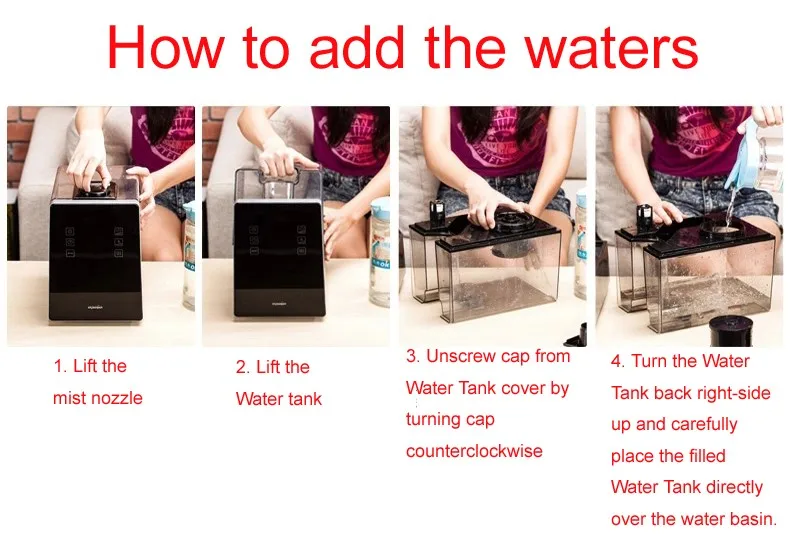 How to add the waters

1. Lift the mist nozzle

2. Lift the Water tank

3. Unscrew cap from Water Tank cover by turning cap counterclockwise

4. Turn the Water Tank back right-side up and carefully place the filled Water Tank directly over the water basin.