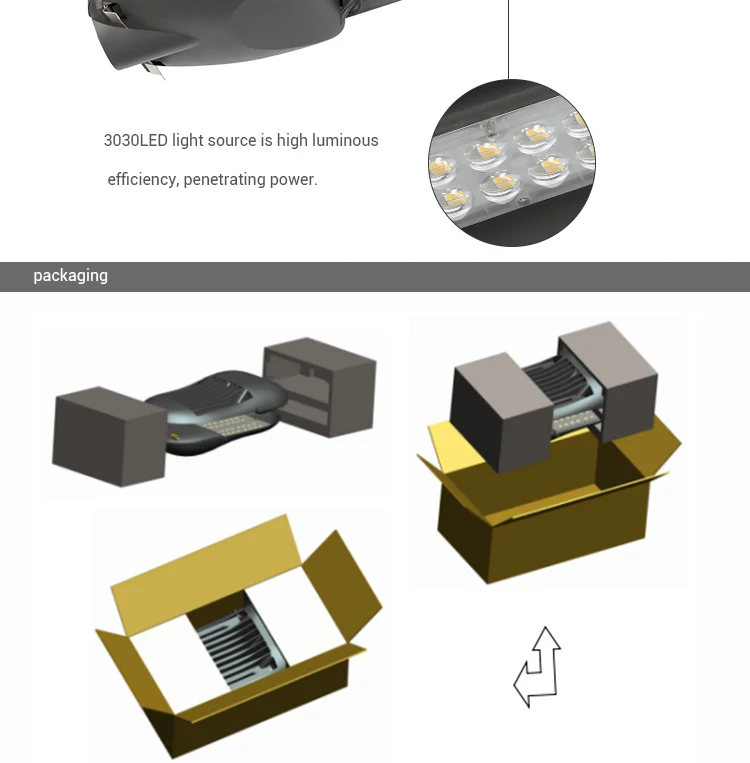 3030LED light source is high luminous efficiency, penetrating power.

packaging