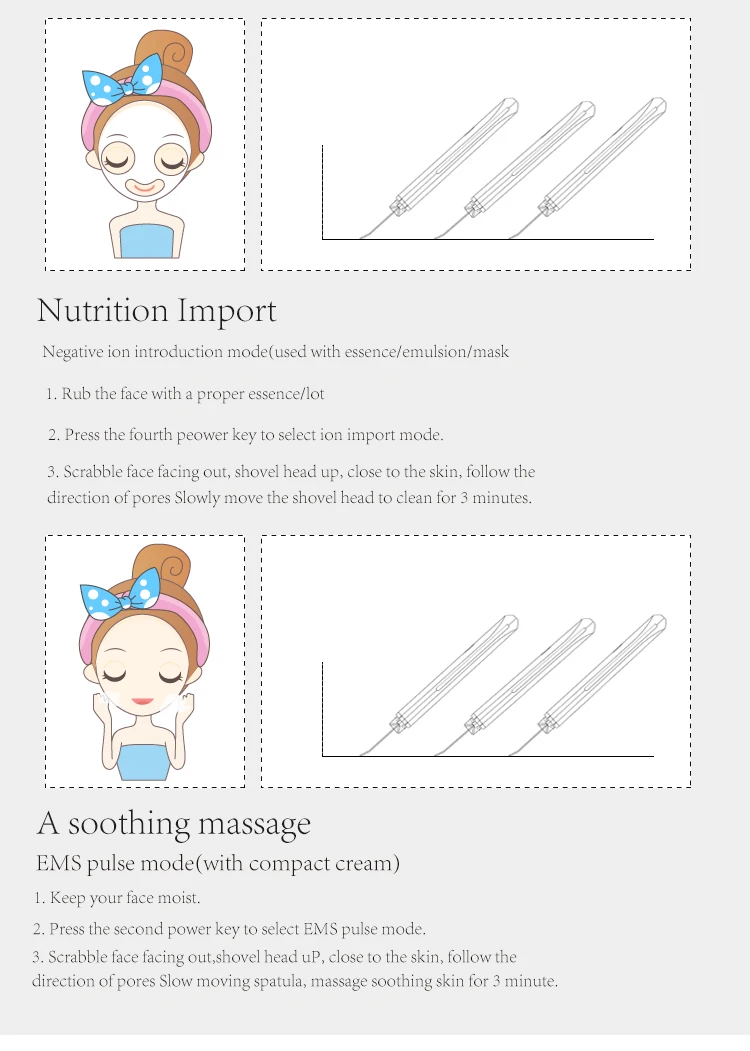 Nutrition Import

Negative ion introduction mode(used with essence/emulsion/mask

1. Rub the face with a proper essence/lot

2. Press the fourth peower key to select ion import mode.

3. Scrabble face facing out, shovel head up, close to the skin, follow the direction of pores Slowly move the shovel head to clean for 3 minutes.

A soothing massage

EMS pulse mode(with compact cream)

1. Keep your face moist.

2. Press the second power key to select EMS pulse mode.

3. Scrabble face facing out,shovel head uP, close to the skin, follow the direction of pores Slow moving spatula, massage soothing skin for 3 minute.