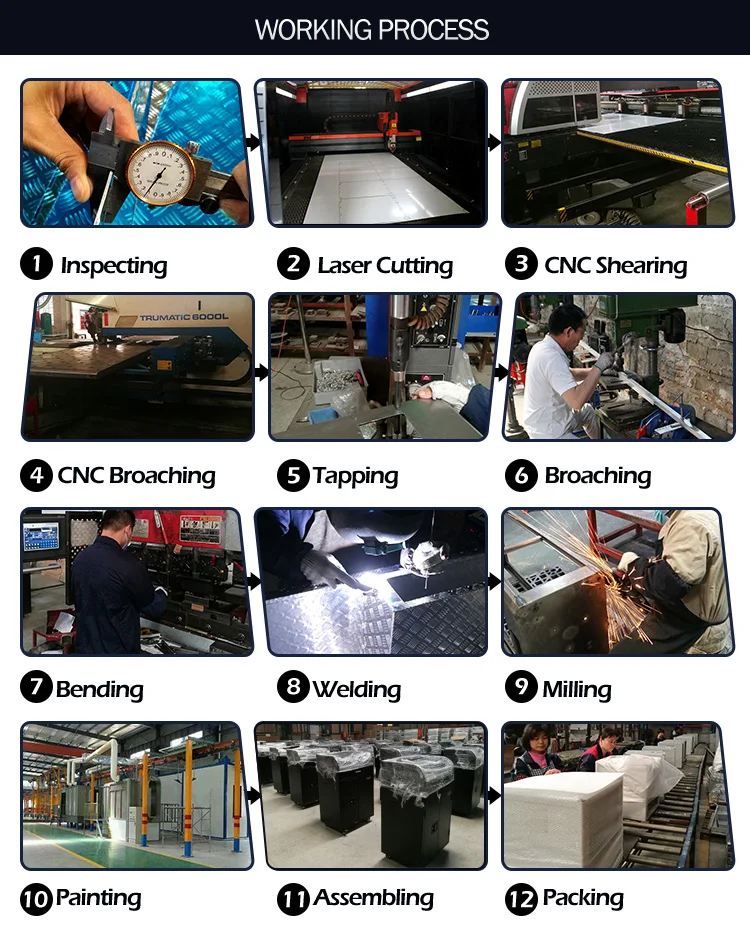 WORKING PROCESS

1 Inspecting
2 Laser Cutting
3 CNC Shearing

TRUMATIC 6000L

4 CNC Broaching
5 Tapping
6 Broaching

7 Bending
8 Welding
9 Milling

10 Painting
11 Assembling
12 Packing