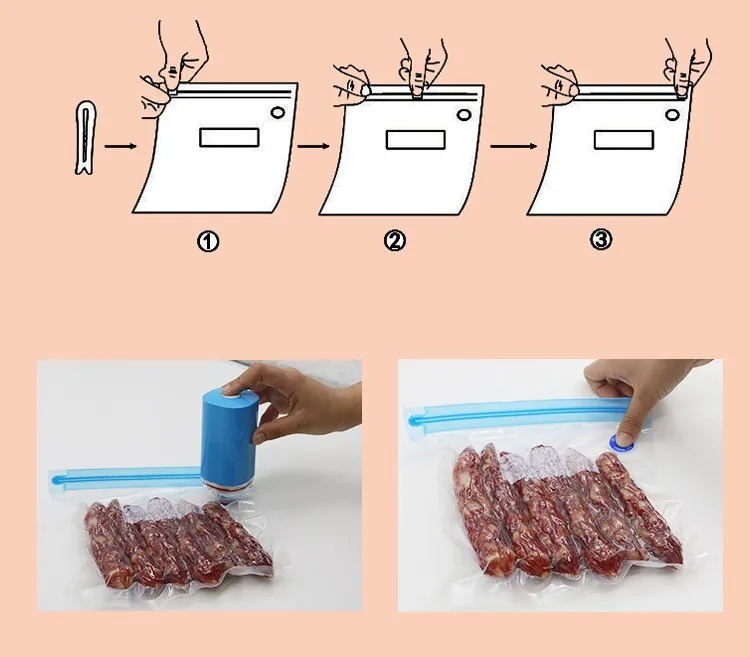 ①

②

③