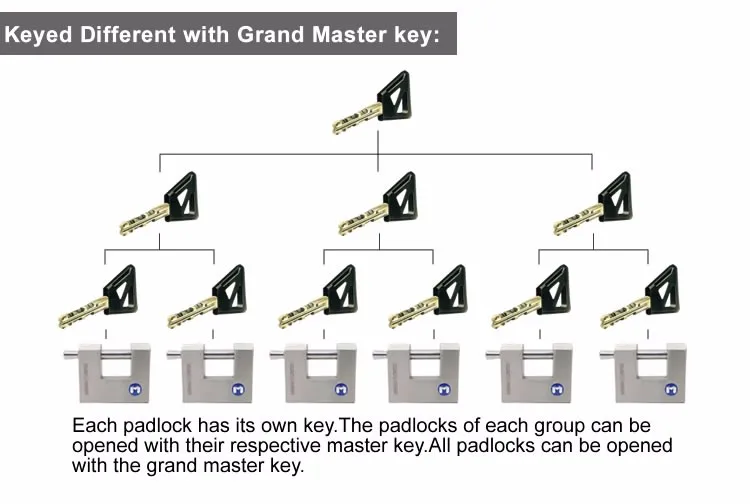 Keyed Different with Grand Master key:

Each padlock has its own key.The padlocks of each group can be opened with their respective master key.All padlocks can be opened with the grand master key.