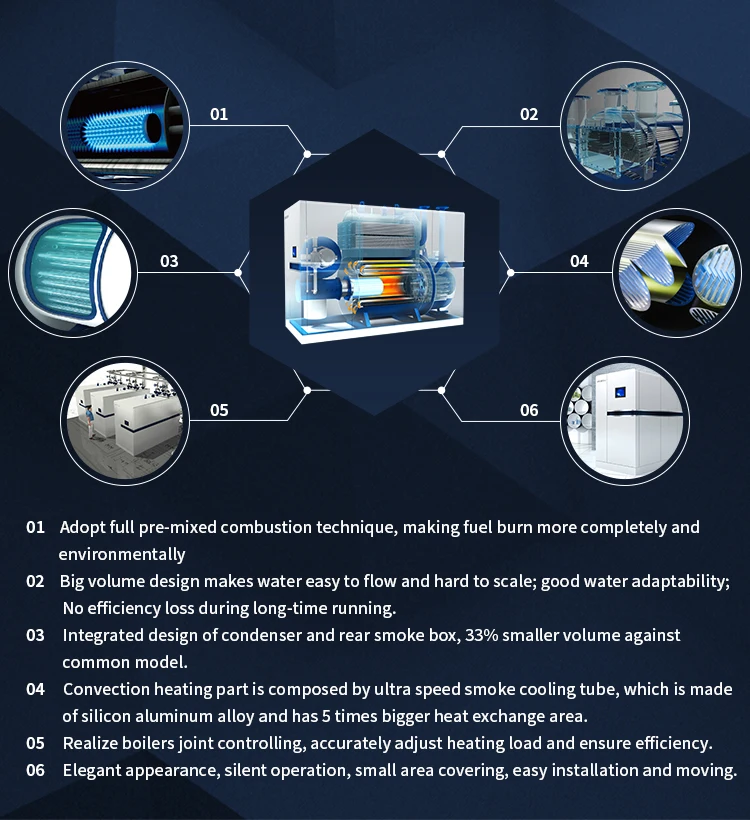 01

02

03

04

05

06

01 Adopt full pre-mixed combustion technique, making fuel burn more completely and environmentally

02 Big volume design makes water easy to flow and hard to scale; good water adaptability; No efficiency loss during long-time running.

03 Integrated design of condenser and rear smoke box, 33% smaller volume against common model.

04 Convection heating part is composed by ultra speed smoke cooling tube, which is made of silicon aluminum alloy and has 5 times bigger heat exchange area.

05 Realize boilers joint controlling, accurately adjust heating load and ensure efficiency.

06 Elegant appearance, silent operation, small area covering, easy installation and moving.