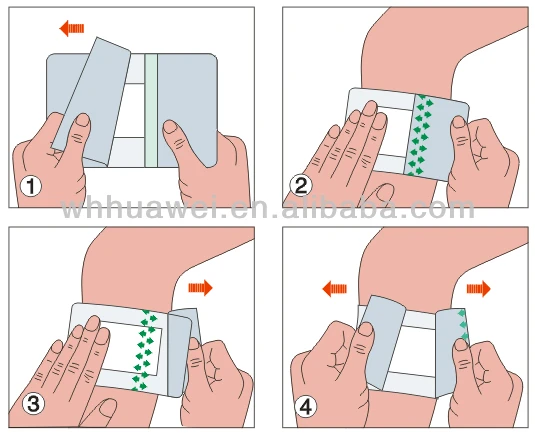 1

2

whhuawei.en.alibaba.com

3

4