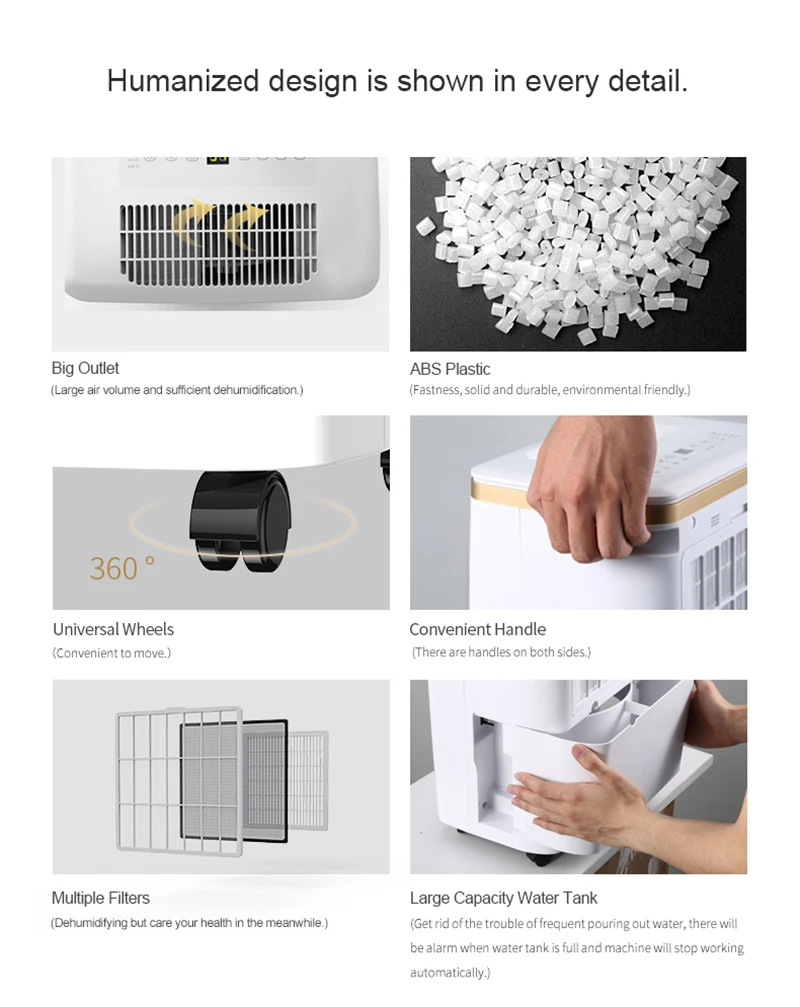 Humanized design is shown in every detail.

Big Outlet
(Large air volume and sufficient dehumidification.)

ABS Plastic
(Fastness, solid and durable, environmental friendly.)

360 °

Universal Wheels
(Convenient to move.)

Convenient Handle
(There are handles on both sides.)

Multiple Filters
(Dehumidifying but care your health in the meanwhile.)

Large Capacity Water Tank
(Get rid of the trouble of frequent pouring out water, there will be alarm when water tank is full and machine will stop working automatically.)