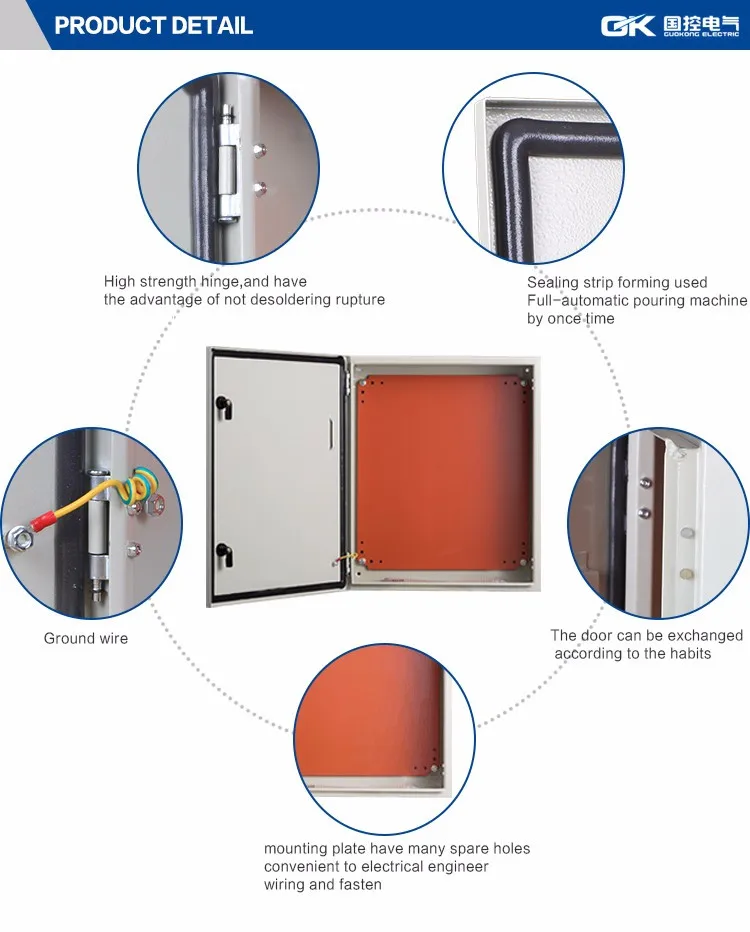 PRODUCT DETAIL

GK 国控电气 GUOKONG ELECTRIC

High strength hinge,and have the advantage of not desoldering rupture

Sealing strip forming used Full-automatic pouring machine by once time

Ground wire

The door can be exchanged according to the habits

mounting plate have many spare holes convenient to electrical engineer wiring and fasten