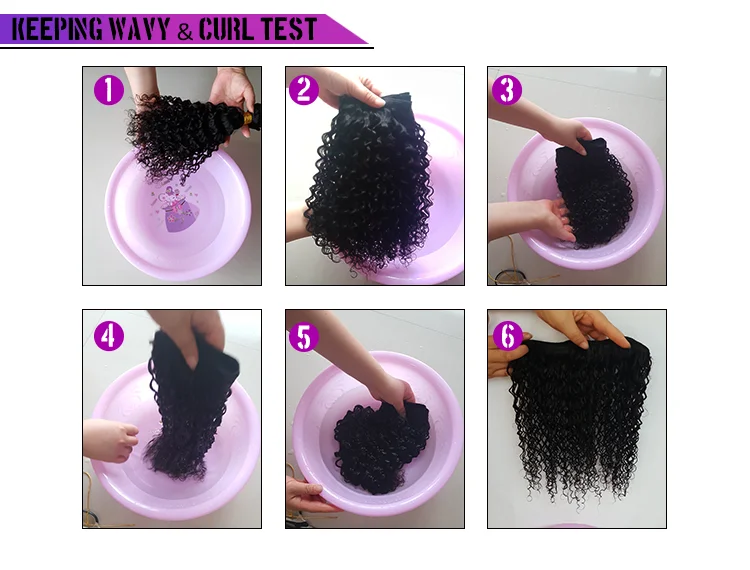 KEEPING WAVY & CURL TEST

1

2

3

4

5

6